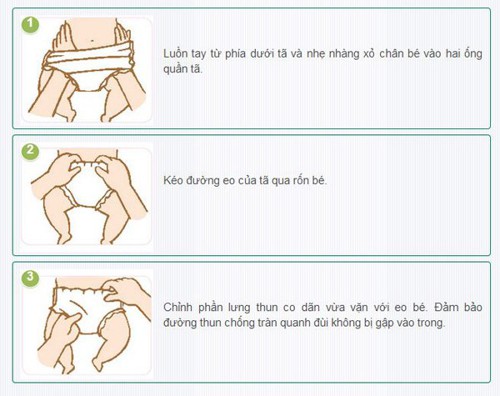 1

Luồn tay từ phía dưới tã và nhẹ nhàng xỏ chân bé vào hai ống quần tã.

2

Kéo đường eo của tã qua rốn bé.

3

Chỉnh phần lưng thun co dãn vừa vặn với eo bé. Đảm bảo đường thun chống tràn quanh đùi không bị gập vào trong.